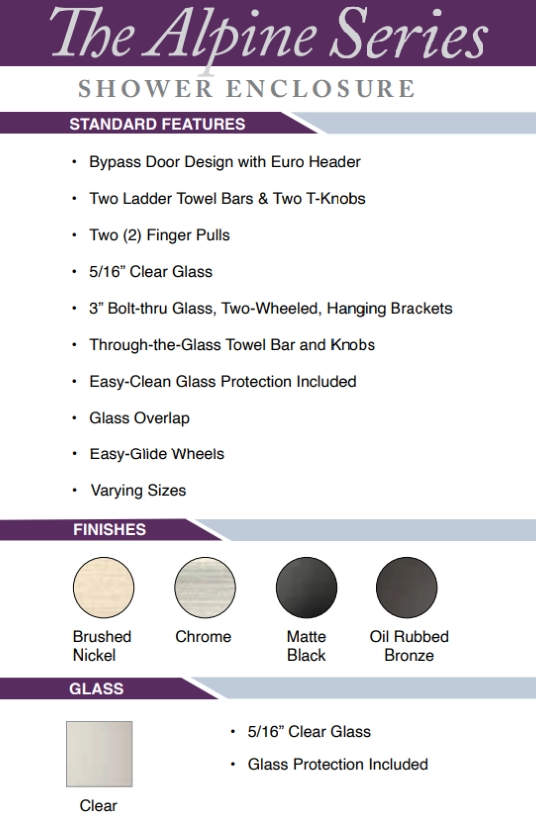 The Alpine Series

SHOWER ENCLOSURE

STANDARD FEATURES

• Bypass Door Design with Euro Header
• Two Ladder Towel Bars & Two T-Knobs
• Two (2) Finger Pulls
• 5/16" Clear Glass
• 3" Bolt-thru Glass, Two-Wheeled, Hanging Brackets
• Through-the-Glass Towel Bar and Knobs
• Easy-Clean Glass Protection Included
• Glass Overlap
• Easy-Glide Wheels
• Varying Sizes

FINISHES

Brushed Nickel

Chrome

Matte Black

Oil Rubbed Bronze

GLASS

Clear

• 5/16" Clear Glass
• Glass Protection Included